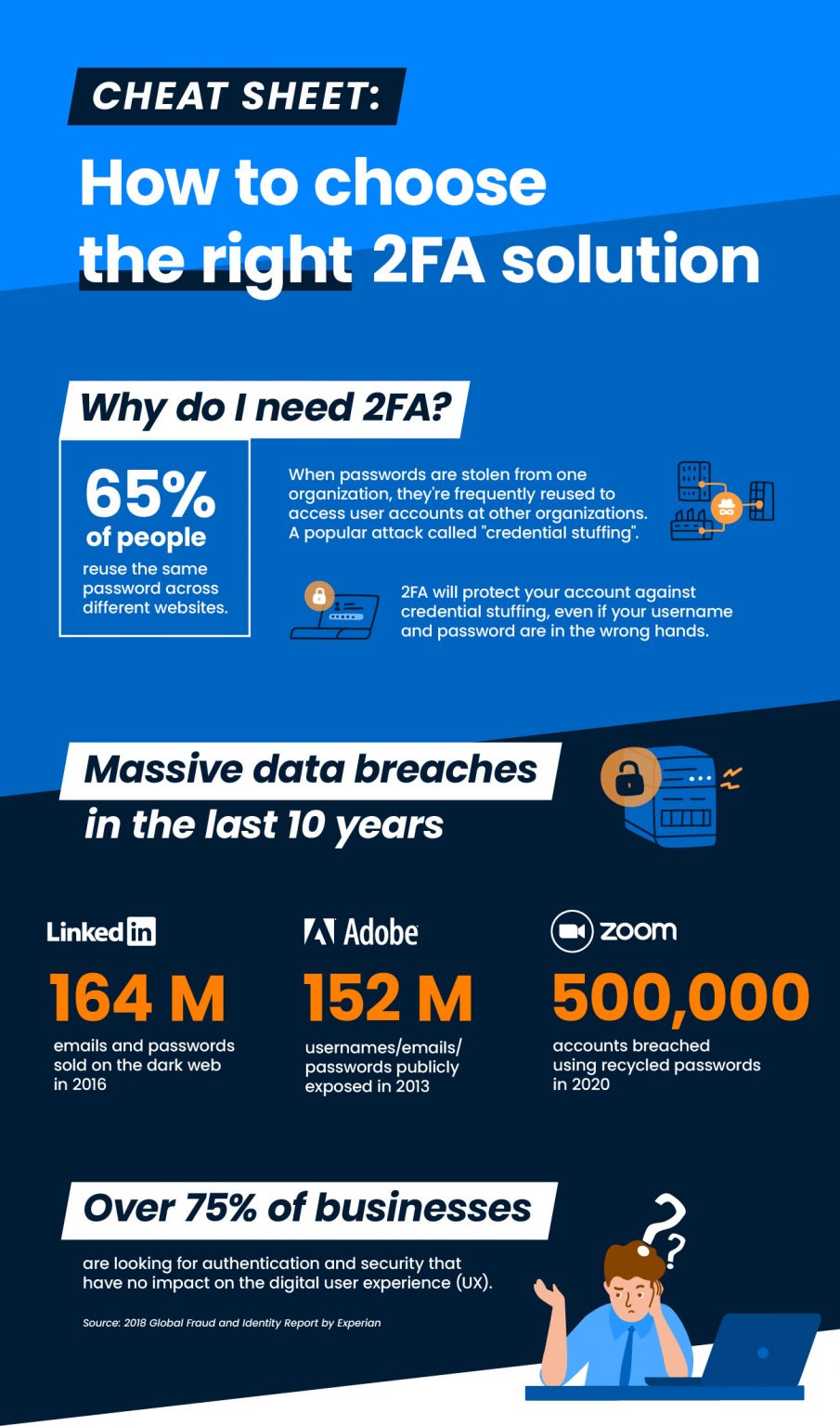 CHEAT SHEET:

How to choose the right 2FA solution

Why do I need 2FA?

65% of people reuse the same password across different websites.

When passwords are stolen from one organization, they're frequently reused to access user accounts at other organizations. A popular attack called "credential stuffing".

2FA will protect your account against credential stuffing, even if your username and password are in the wrong hands.

Massive data breaches in the last 10 years

LinkedIn
164 M
emails and passwords sold on the dark web in 2016

Adobe
152 M
usernames/emails/ passwords publicly exposed in 2013

zoom
500,000
accounts breached using recycled passwords in 2020

Over 75% of businesses

are looking for authentication and security that have no impact on the digital user experience (UX).

Source: 2018 Global Fraud and Identity Report by Experian